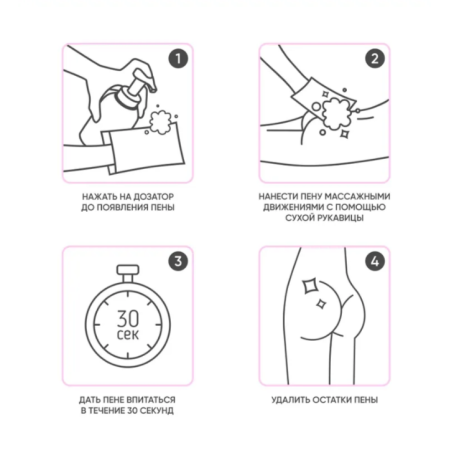 1

НАЖАТЬ НА ДОЗАТОР ДО ПОЯВЛЕНИЯ ПЕНЫ

2

НАНЕСТИ ПЕНУ МАССАЖНЫМИ ДВИЖЕНИЯМИ С ПОМОЩЬЮ СУХОЙ РУКАВИЦЫ

3

30 сек

ДАТЬ ПЕНЕ ВПИТАТЬСЯ В ТЕЧЕНИЕ 30 СЕКУНД

4

УДАЛИТЬ ОСТАТКИ ПЕНЫ