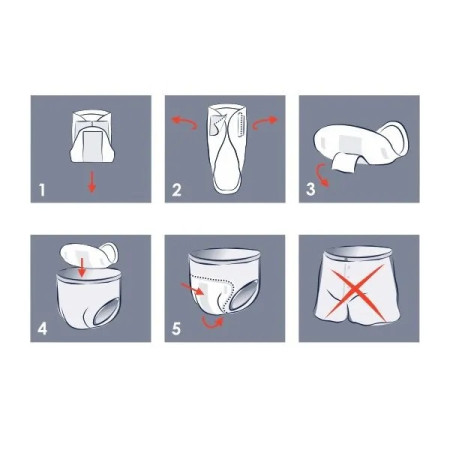 1

2

3

4

5